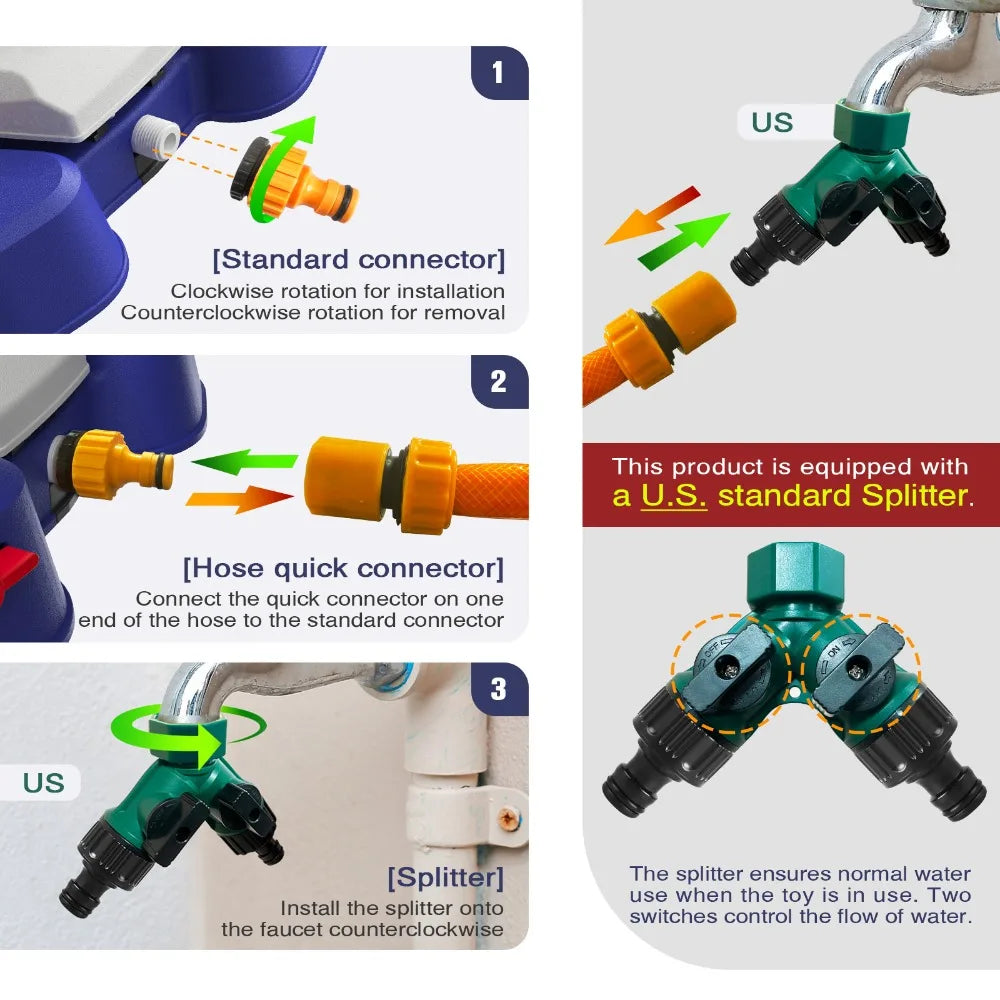 1

[Standard connector]
Clockwise rotation for installation
Counterclockwise rotation for removal

2

[Hose quick connector]
Connect the quick connector on one end of the hose to the standard connector

3

US

[Splitter]
Install the splitter onto the faucet counterclockwise

US

This product is equipped with a U.S. standard Splitter.

OFF

ON

The splitter ensures normal water use when the toy is in use. Two switches control the flow of water.